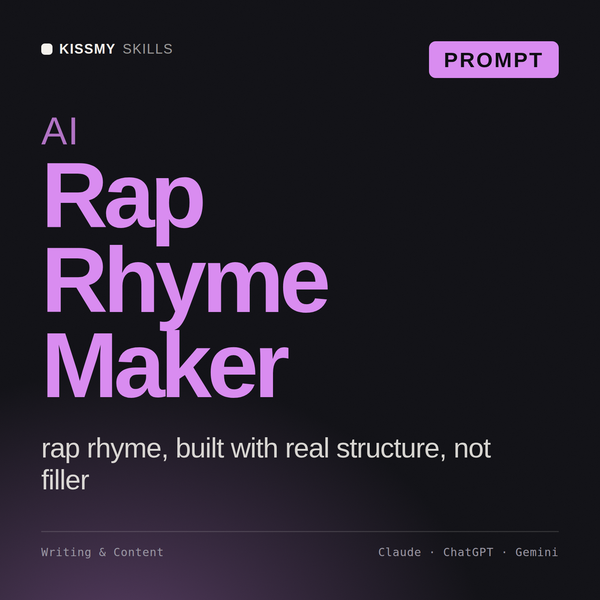 KISSMY SKILLS

PROMPT

AI
Rap
Rhyme
Maker

rap rhyme, built with real structure, not filler

Writing & Content

Claude · ChatGPT · Gemini