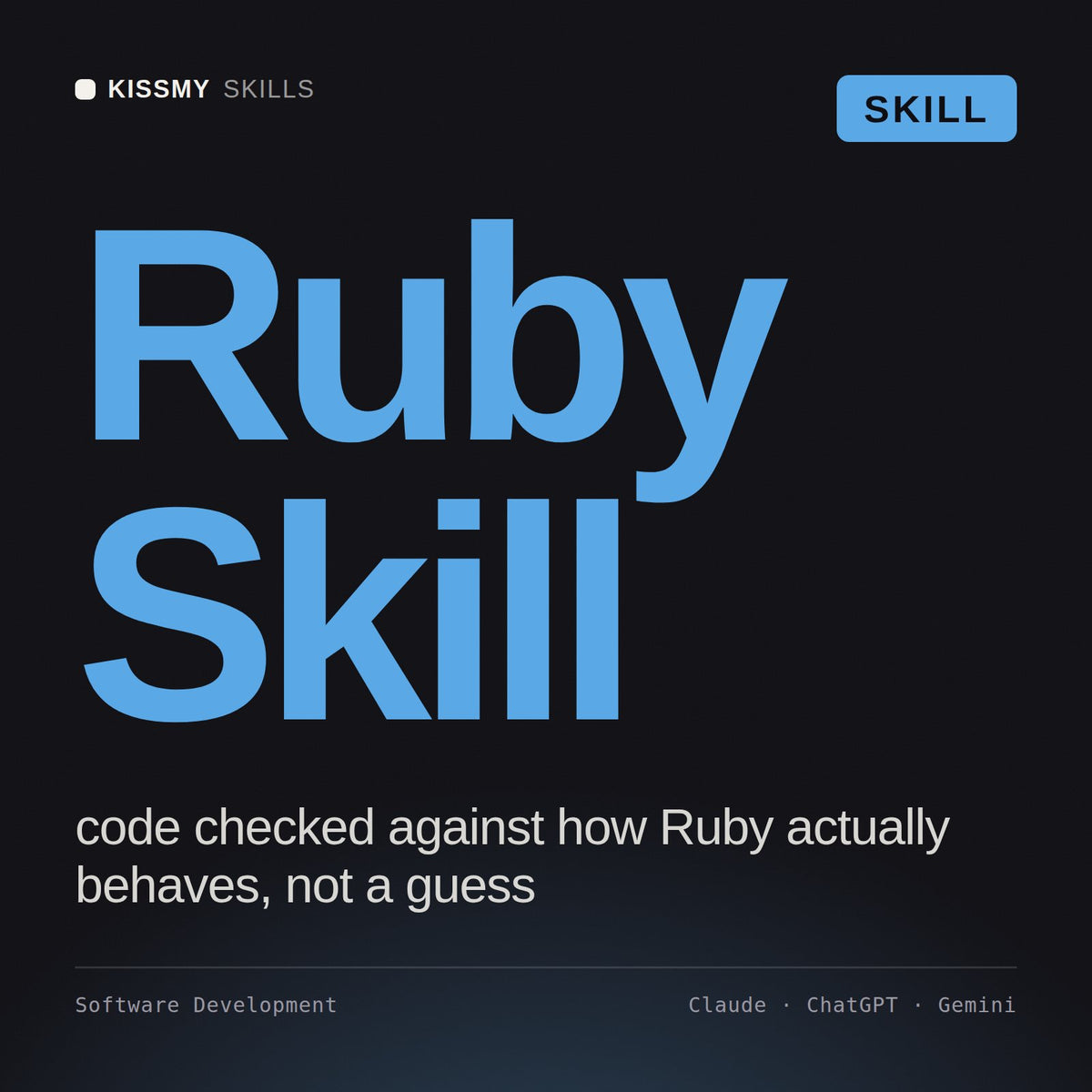 KISSMY SKILLS

SKILL

Ruby Skill

code checked against how Ruby actually behaves, not a guess

Software Development

Claude · ChatGPT · Gemini