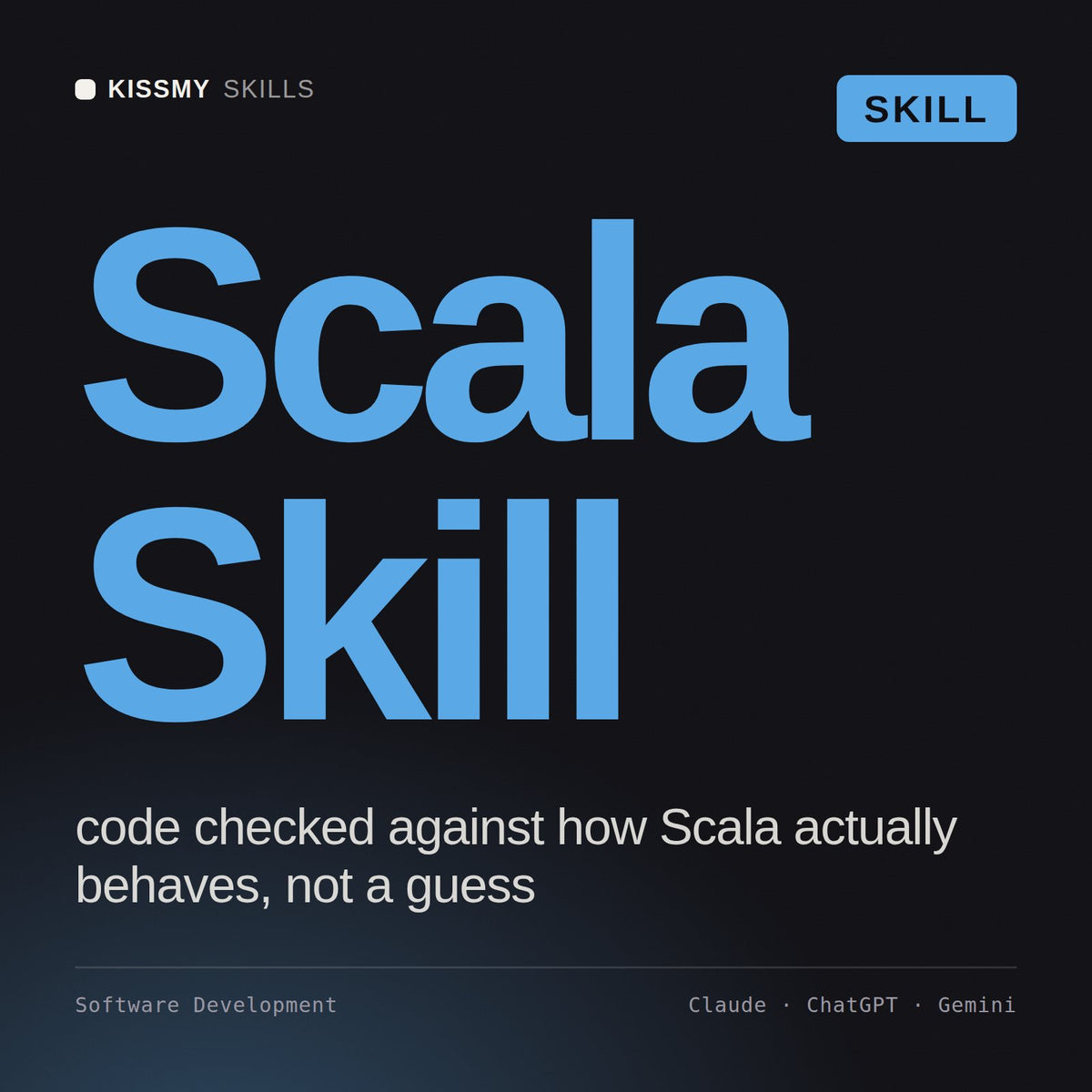 KISSMY SKILLS

SKILL

Scala Skill

code checked against how Scala actually behaves, not a guess

Software Development

Claude · ChatGPT · Gemini