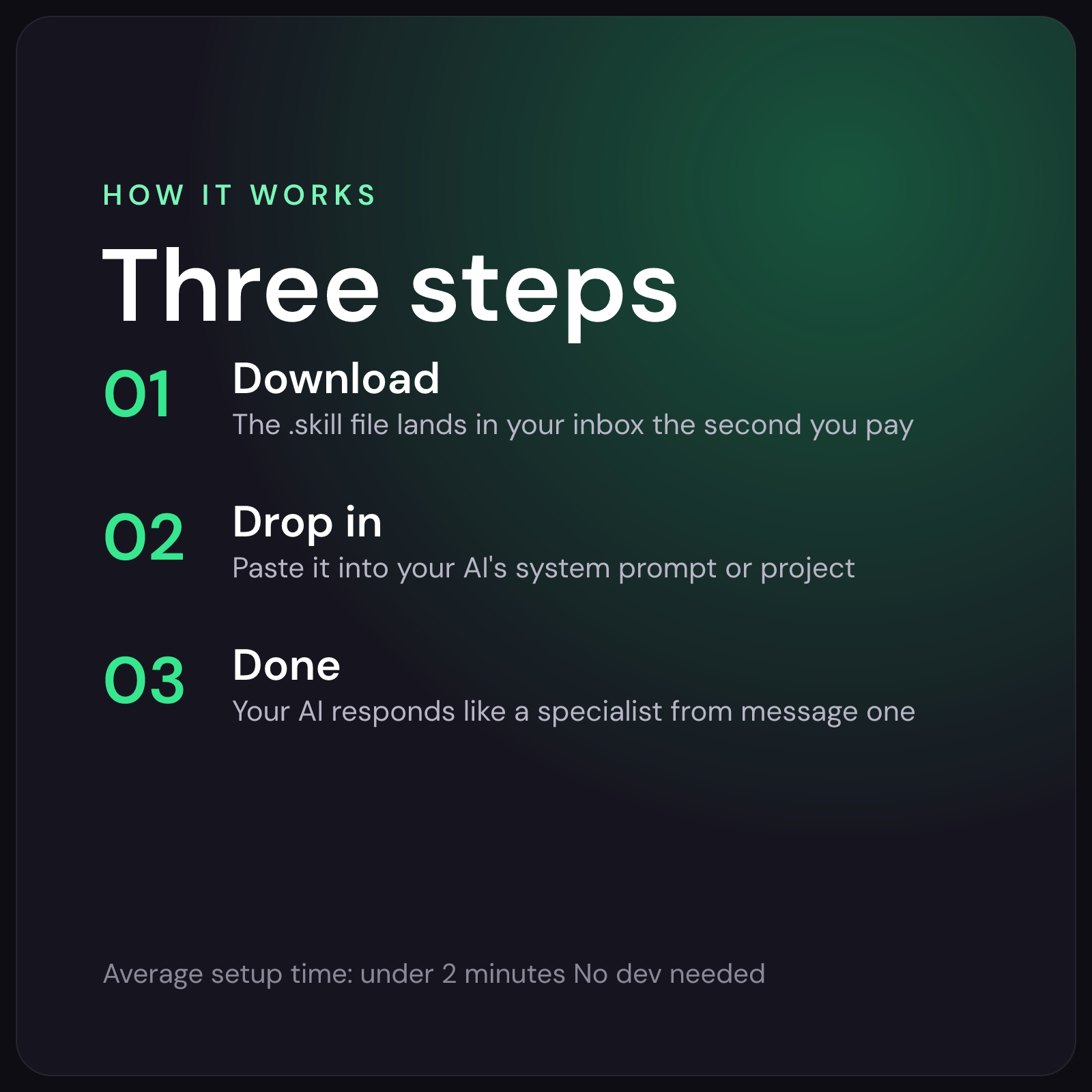 HOW IT WORKS

Three steps

01 Download
The .skill file lands in your inbox the second you pay

02 Drop in
Paste it into your AI's system prompt or project

03 Done
Your AI responds like a specialist from message one

Average setup time: under 2 minutes No dev needed