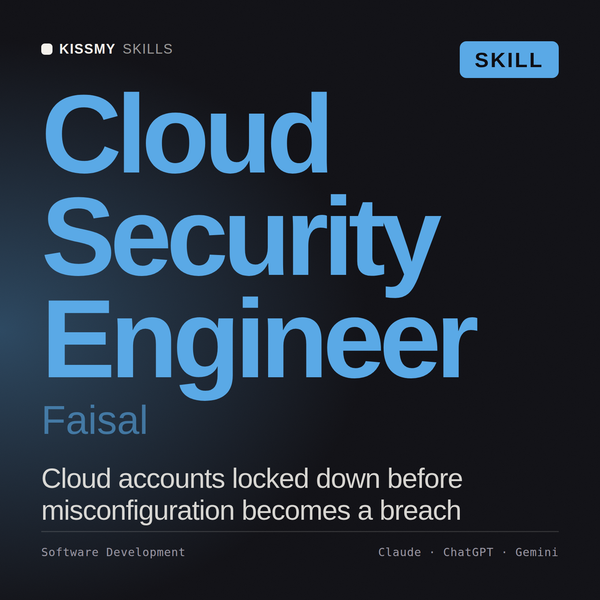 KISSMY SKILLS

SKILL

Cloud Security Engineer

Faisal

Cloud accounts locked down before misconfiguration becomes a breach

Software Development

Claude · ChatGPT · Gemini