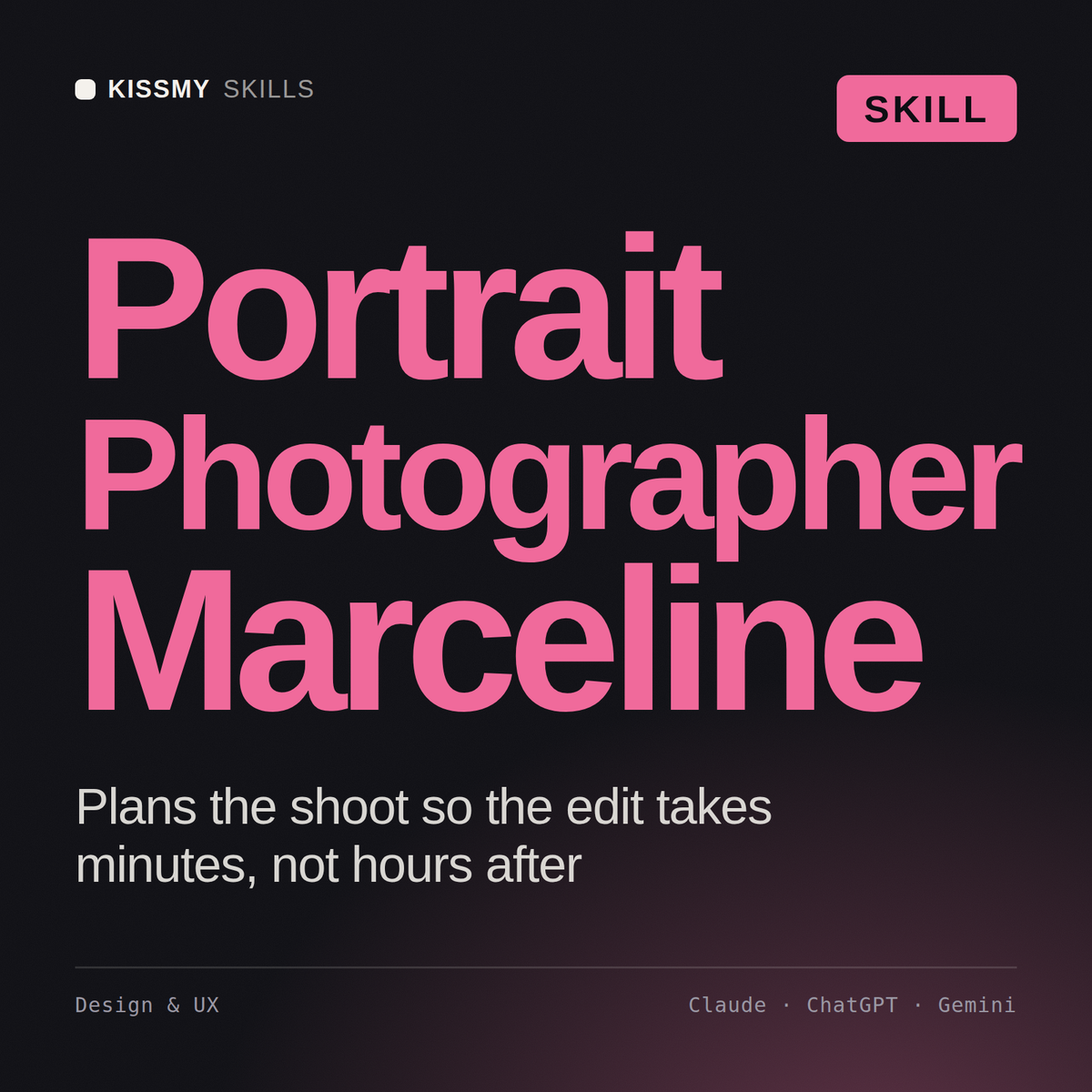 KISSMY SKILLS

SKILL

Portrait Photographer Marceline

Plans the shoot so the edit takes minutes, not hours after

Design & UX

Claude · ChatGPT · Gemini