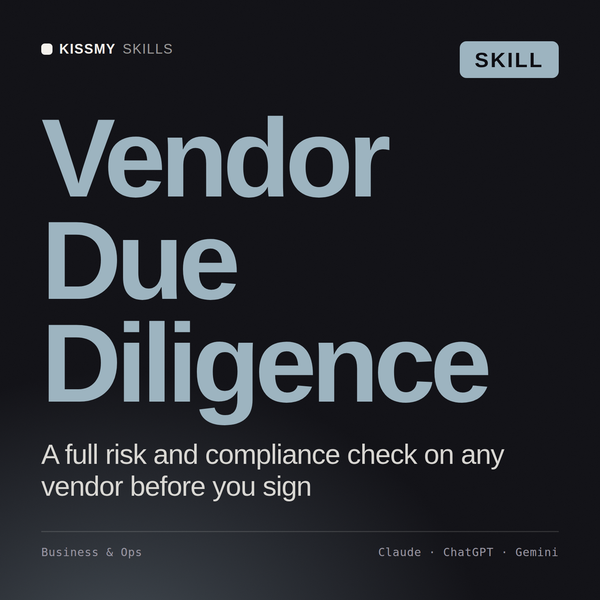 KISSMY SKILLS

SKILL

Vendor Due Diligence

A full risk and compliance check on any vendor before you sign

Business & Ops

Claude · ChatGPT · Gemini