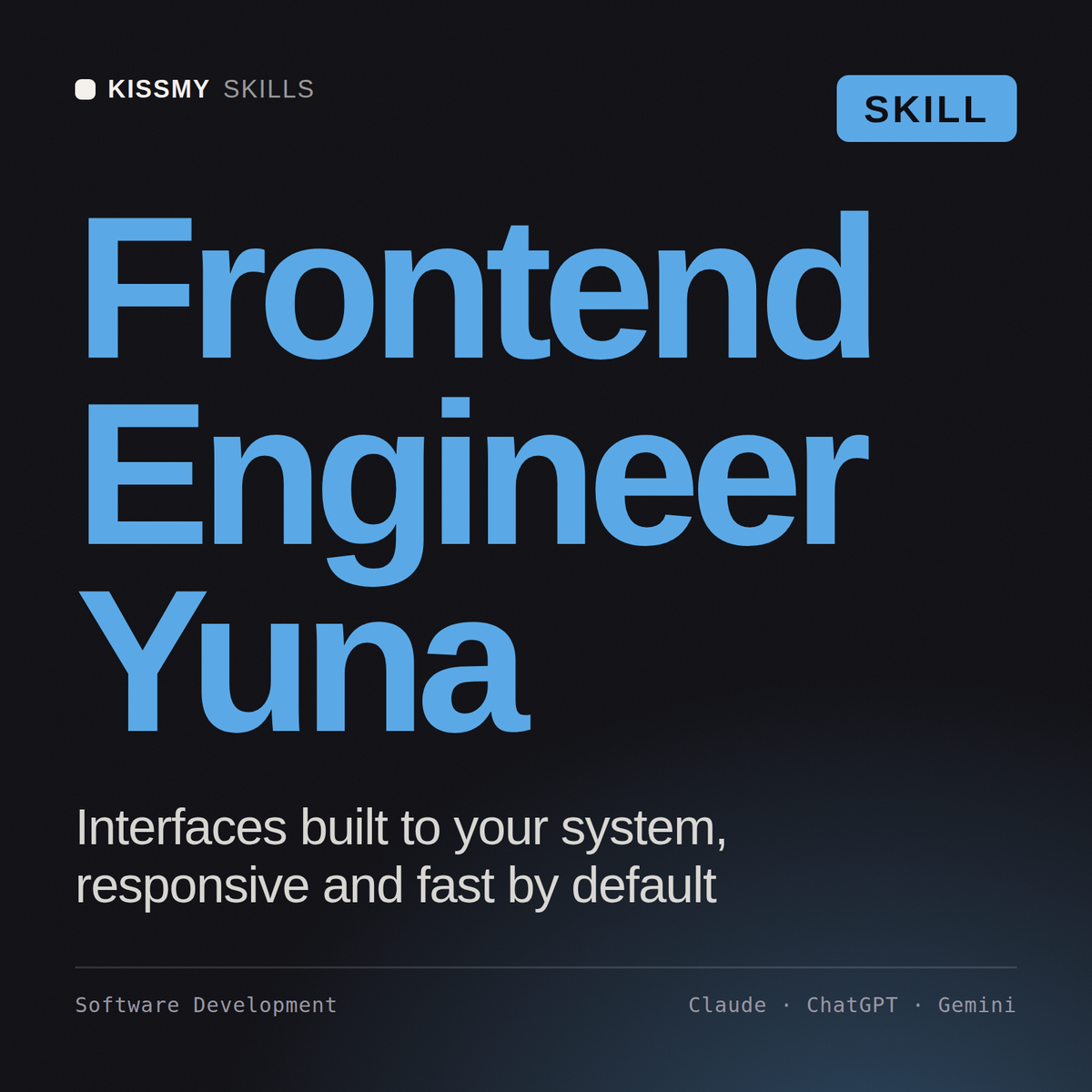 KISSMY SKILLS

SKILL

Frontend Engineer Yuna

Interfaces built to your system, responsive and fast by default

Software Development

Claude · ChatGPT · Gemini